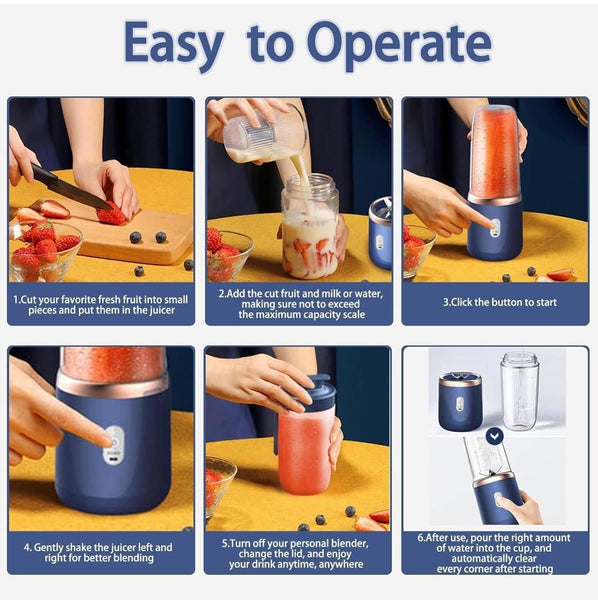 Easy to Operate

1.Cut your favorite fresh fruit into small pieces and put them in the juicer

2.Add the cut fruit and milk or water, making sure not to exceed the maximum capacity scale

3.Click the button to start

4. Gently shake the juicer left and right for better blending

5.Turn off your personal blender, change the lid, and enjoy your drink anytime, anywhere

6.After use, pour the right amount of water into the cup, and automatically clear every corner after starting